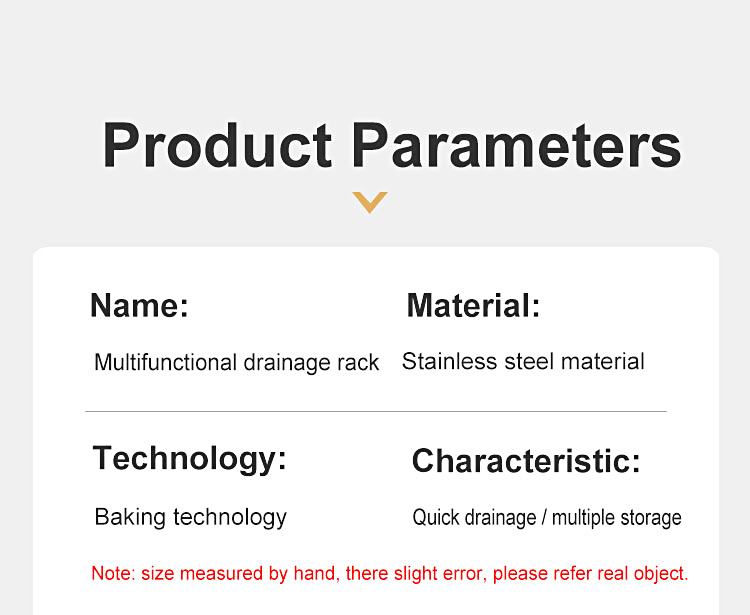 Product Parameters

Name:

Multifunctional drainage rack

Material:

Stainless steel material

Technology:

Baking technology

Characteristic:

Quick drainage / multiple storage

Note: size measured by hand, there slight error, please refer real object.